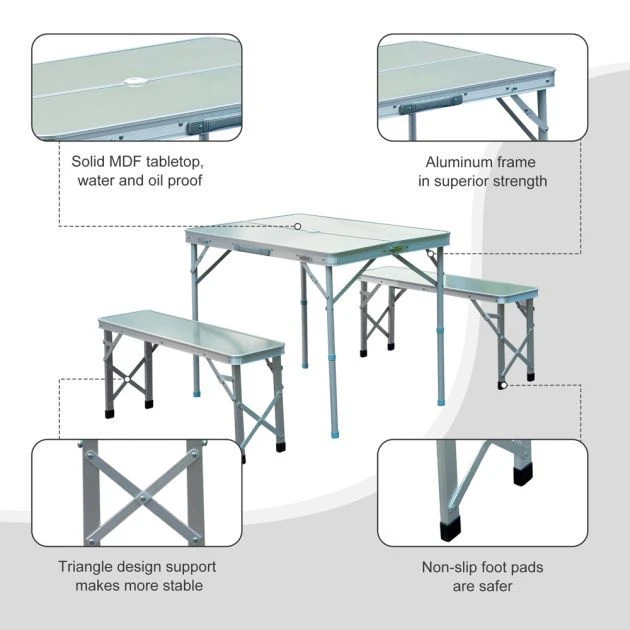 Solid MDF tabletop, water and oil proof

Aluminum frame in superior strength

Triangle design support makes more stable

Non-slip foot pads are safer