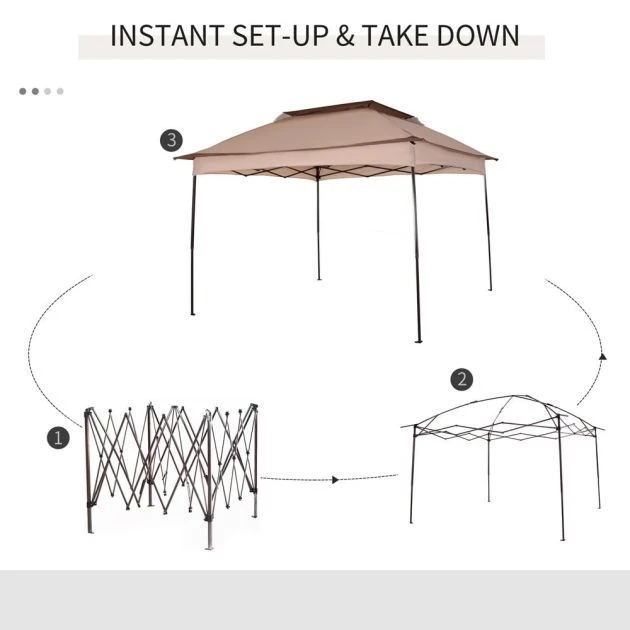 INSTANT SET-UP & TAKE DOWN

3

2

1