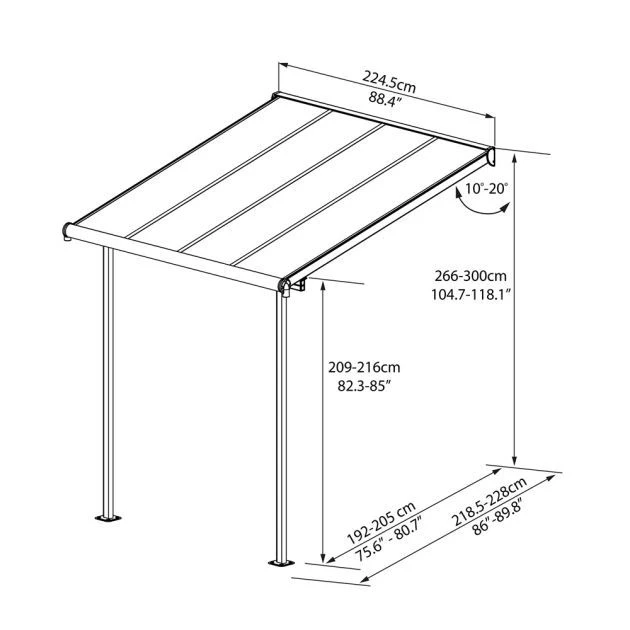 224.5cm
88.4″

10°-20°

266-300cm
104.7-118.1″

209-216cm
82.3-85″

192-205 cm
75.6″ - 80.7″

218.5-228cm
86″-89.8″